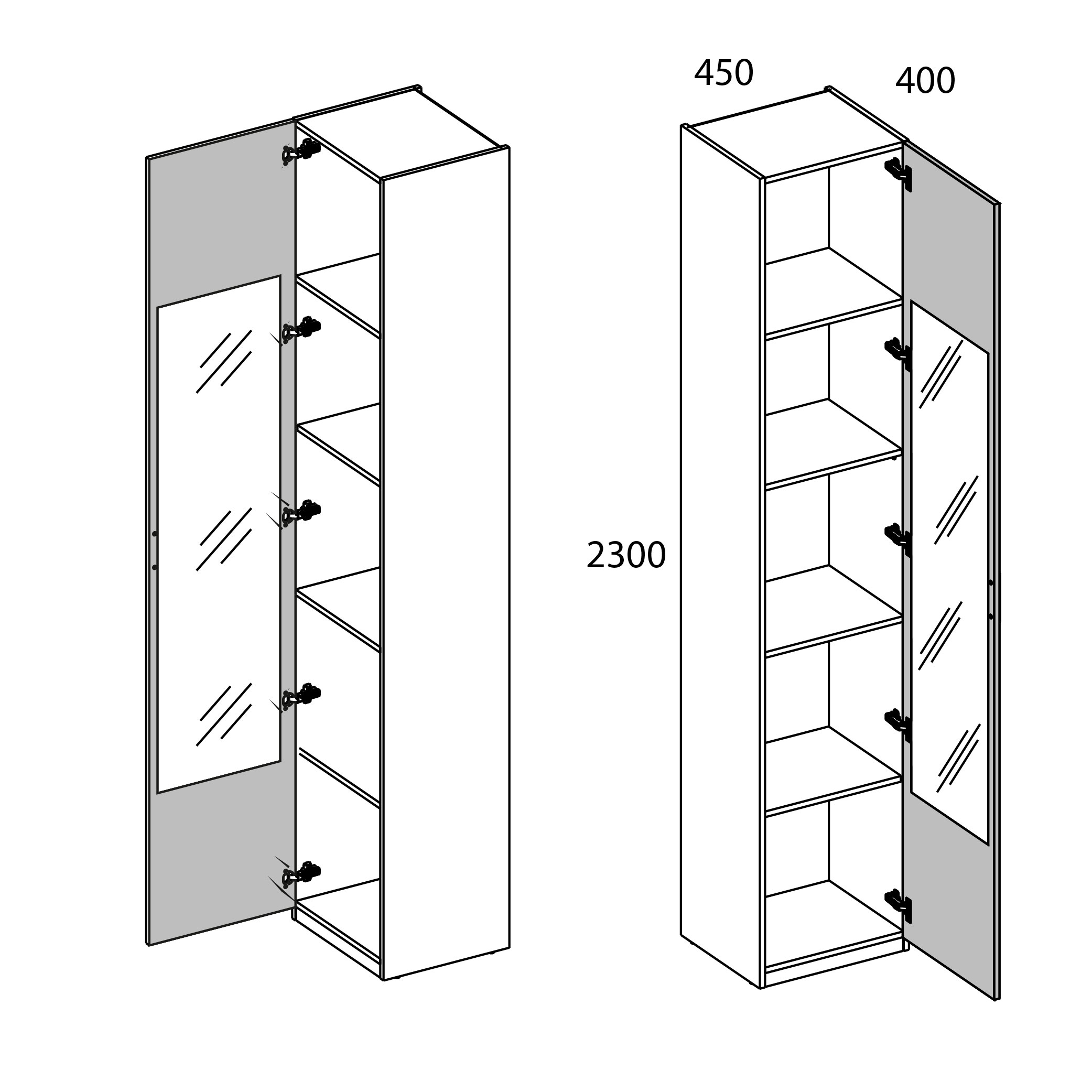 450
400
2300