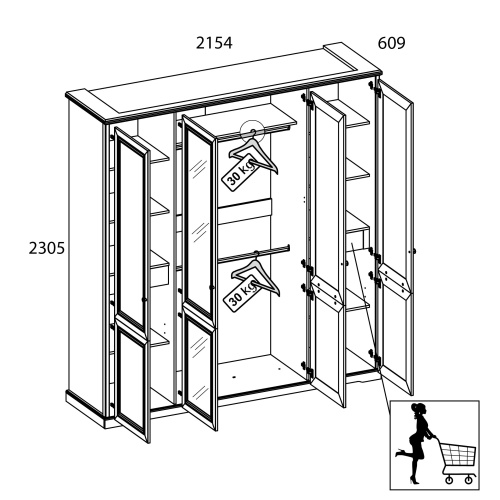 2154
609
2305
30 Kg
30 Kg